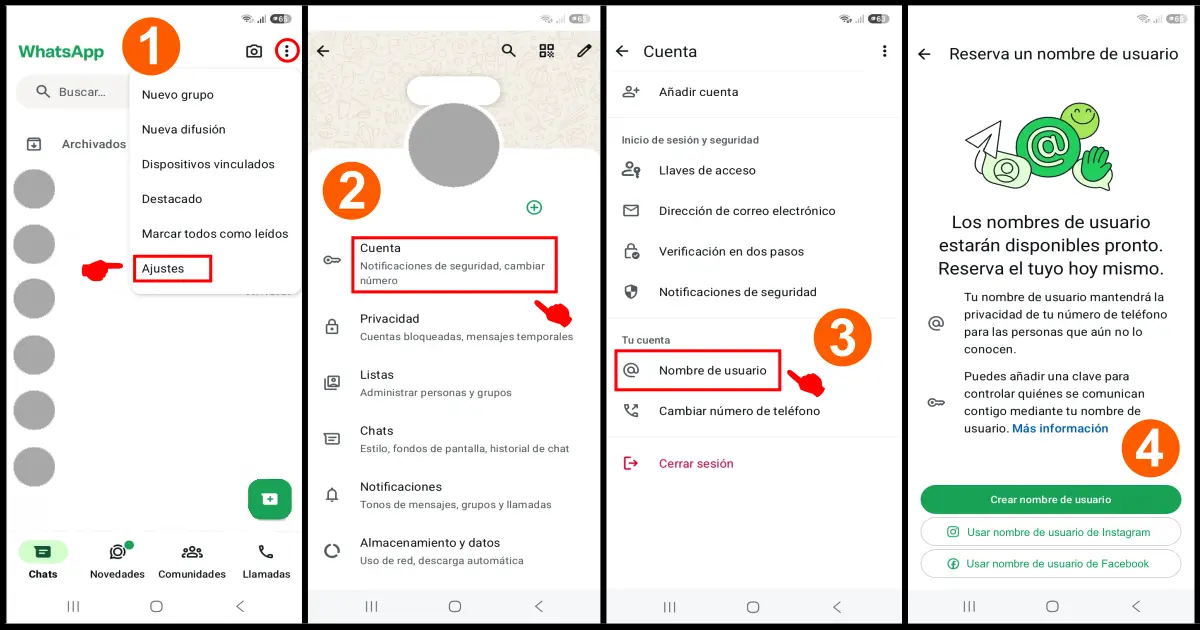 WhatsApp 1

Buscar...

Archivados

Nuevo grupo
Nueva difusión
Dispositivos vinculados
Destacado
Marcar todos como leídos
Ajustes

Chats
Novedades
Comunidades
Llamadas

2

Cuenta
Notificaciones de seguridad, cambiar número

Privacidad
Cuentas bloqueadas, mensajes temporales

Listas
Administrar personas y grupos

Chats
Estilo, fondos de pantalla, historial de chat

Notificaciones
Tonos de mensajes, grupos y llamadas

Almacenamiento y datos
Uso de red, descarga automática

Cuenta

Añadir cuenta

Inicio de sesión y seguridad

Llaves de acceso

Dirección de correo electrónico

Verificación en dos pasos

Notificaciones de seguridad

Tu cuenta 3

Nombre de usuario

Cambiar número de teléfono

Cerrar sesión

Reserva un nombre de usuario

Los nombres de usuario estarán disponibles pronto. Reserva el tuyo hoy mismo.

Tu nombre de usuario mantendrá la privacidad de tu número de teléfono para las personas que aún no lo conocen.

Puedes añadir una clave para controlar quiénes se comunican contigo mediante tu nombre de usuario. Más información

4

Crear nombre de usuario

Usar nombre de usuario de Instagram

Usar nombre de usuario de Facebook